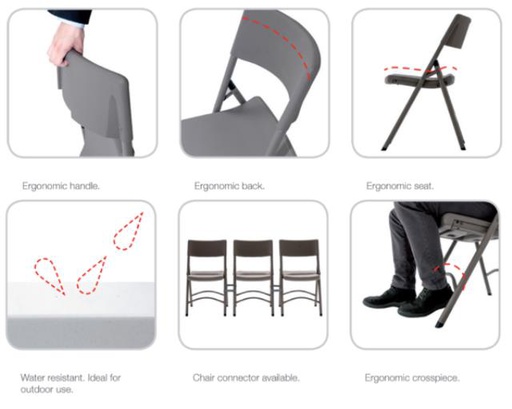 Ergonomic handle.

Ergonomic back.

Ergonomic seat.

Water resistant. Ideal for outdoor use.

Chair connector available.

Ergonomic crosspiece.